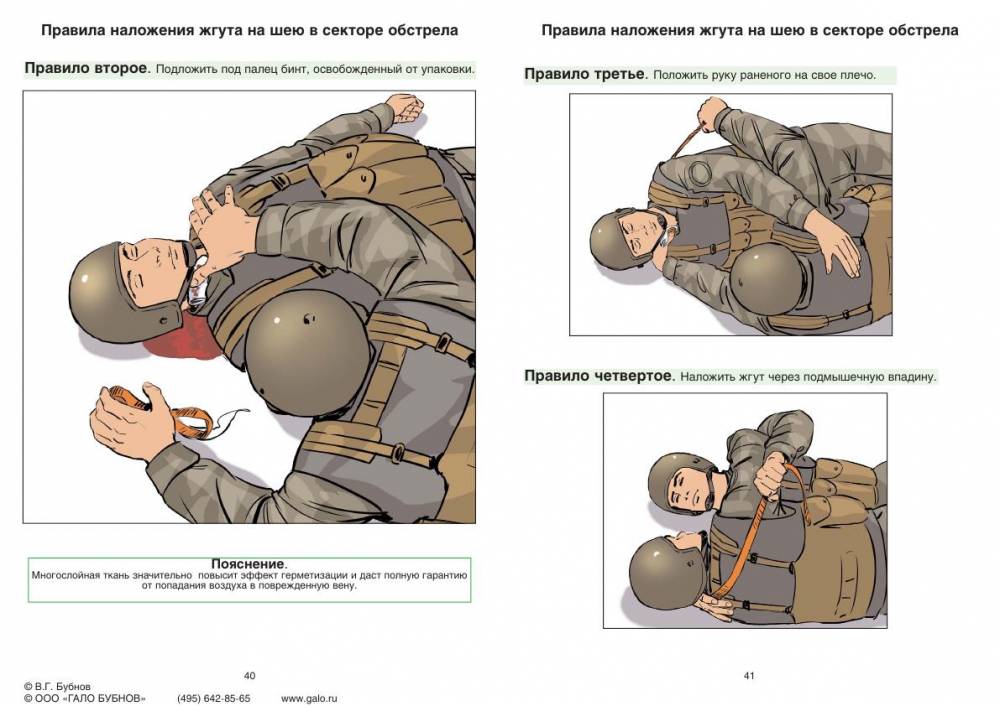 Правила наложения жгута на шею в секторе обстрела

Правило второе. Подложить под палец бинт, освобожденный от упаковки.

Пояснение.
Многослойная ткань значительно повысит эффект герметизации и даст полную гарантию от попадания воздуха в поврежденную вену.

40

© В.Г. Бубнов
© ООО «ГАЛО БУБНОВ» (495) 642-85-65 www.galo.ru

Правила наложения жгута на шею в секторе обстрела

Правило третье. Положить руку раненого на свое плечо.

Правило четвертое. Наложить жгут через подмышечную впадину.

41